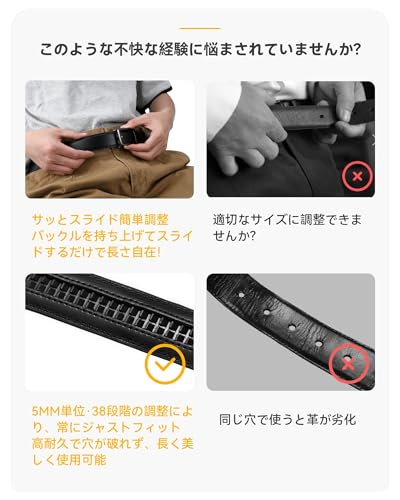 このような不快な経験に悩まされていませんか?

サッとスライド簡単調整
バックルを持ち上げてスライドするだけで長さ自在!

適切なサイズに調整できませんか?

5MM単位·38段階の調整により、常にジャストフィット
高耐久で穴が破れず、長く美しく使用可能

同じ穴で使うと革が劣化